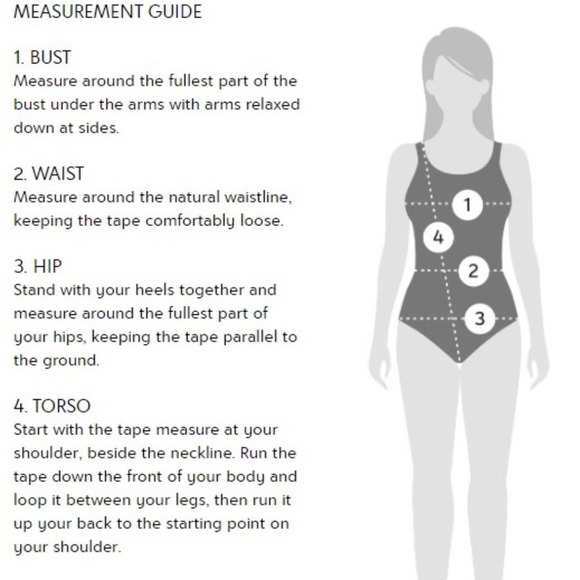 MEASUREMENT GUIDE

1. BUST
Measure around the fullest part of the bust under the arms with arms relaxed down at sides.

2. WAIST
Measure around the natural waistline, keeping the tape comfortably loose.

3. HIP
Stand with your heels together and measure around the fullest part of your hips, keeping the tape parallel to the ground.

4. TORSO
Start with the tape measure at your shoulder, beside the neckline. Run the tape down the front of your body and loop it between your legs, then run it up your back to the starting point on your shoulder.

1
4
2
3